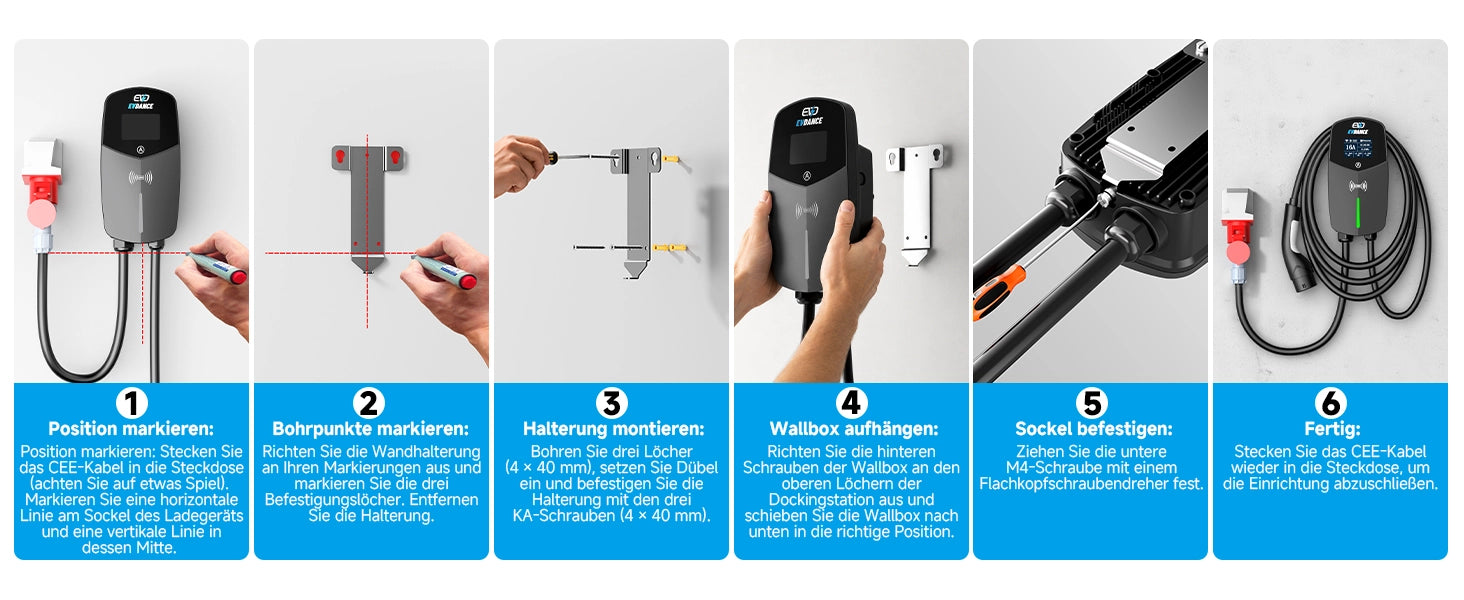 EVDANCE

1
Position markieren:
Position markieren: Stecken Sie das CEE-Kabel in die Steckdose (achten Sie auf etwas Spiel). Markieren Sie eine horizontale Linie am Sockel des Ladegeräts und eine vertikale Linie in dessen Mitte.

2
Bohrpunkte markieren:
Richten Sie die Wandhalterung an Ihren Markierungen aus und markieren Sie die drei Befestigungslöcher. Entfernen Sie die Halterung.

3
Halterung montieren:
Bohren Sie drei Löcher (4 × 40 mm), setzen Sie Dübel ein und befestigen Sie die Halterung mit den drei KA-Schrauben (4 × 40 mm).

EVDANCE

4
Wallbox aufhängen:
Richten Sie die hinteren Schrauben der Wallbox an den oberen Löchern der Dockingstation aus und schieben Sie die Wallbox nach unten in die richtige Position.

5
Sockel befestigen:
Ziehen Sie die untere M4-Schraube mit einem Flachkopfschraubendreher fest.

EVDANCE
16A

6
Fertig:
Stecken Sie das CEE-Kabel wieder in die Steckdose, um die Einrichtung abzuschließen.